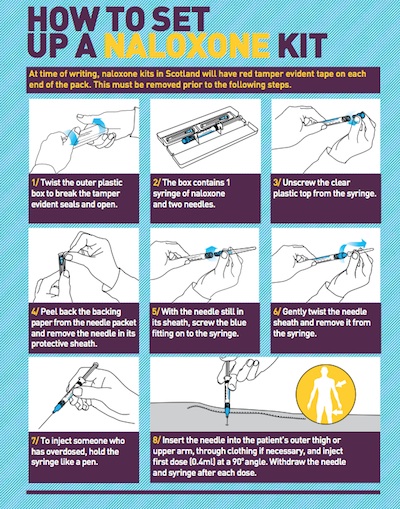 HOW TO SET UP A NALOXONE KIT

At time of writing, naloxone kits in Scotland will have red tamper evident tape on each end of the pack. This must be removed prior to the following steps.

1/ Twist the outer plastic box to break the tamper evident seals and open.

2/ The box contains 1 syringe of naloxone and two needles.

3/ Unscrew the clear plastic top from the syringe.

4/ Peel back the backing paper from the needle packet and remove the needle in its protective sheath.

5/ With the needle still in its sheath, screw the blue fitting on to the syringe.

6/ Gently twist the needle sheath and remove it from the syringe.

7/ To inject someone who has overdosed, hold the syringe like a pen.

8/ Insert the needle into the patient's outer thigh or upper arm, through clothing if necessary, and inject first dose (0.4ml) at a 90° angle. Withdraw the needle and syringe after each dose.